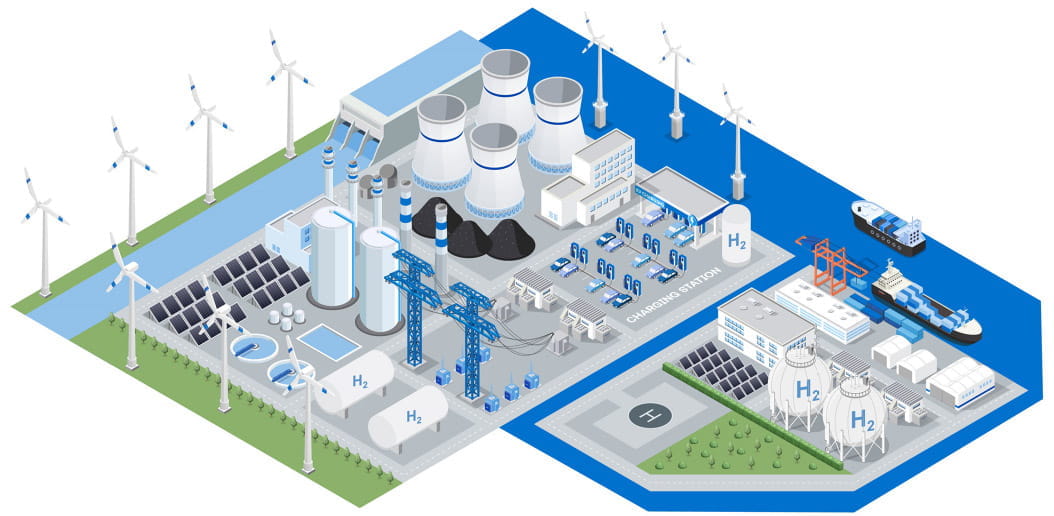 $H_2$

CHARGING STATION

$H_2$

$H_2$

H

$H_2$

$H_2$